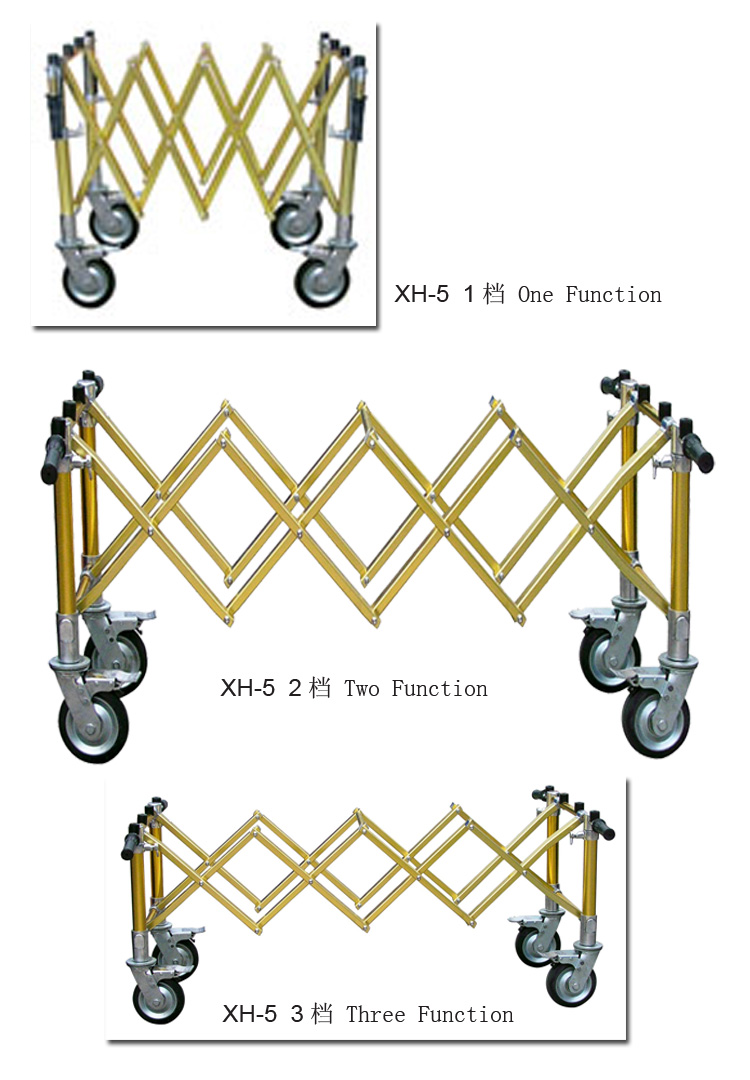 XH-5 1档 One Function

XH-5 2档 Two Function

XH-5 3档 Three Function